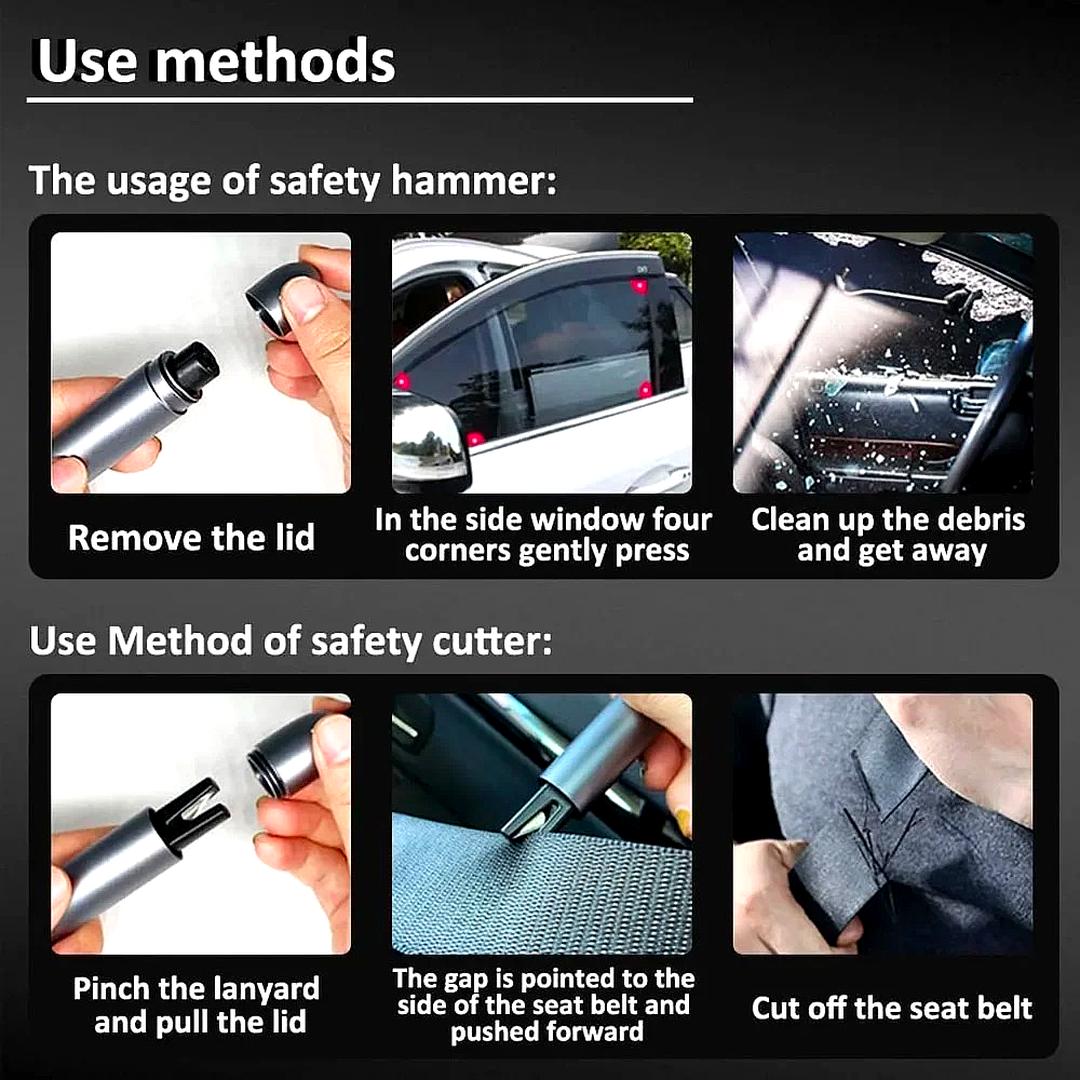 Use methods

The usage of safety hammer:

Remove the lid

In the side window four corners gently press

Clean up the debris and get away

Use Method of safety cutter:

Pinch the lanyard and pull the lid

The gap is pointed to the side of the seat belt and pushed forward

Cut off the seat belt